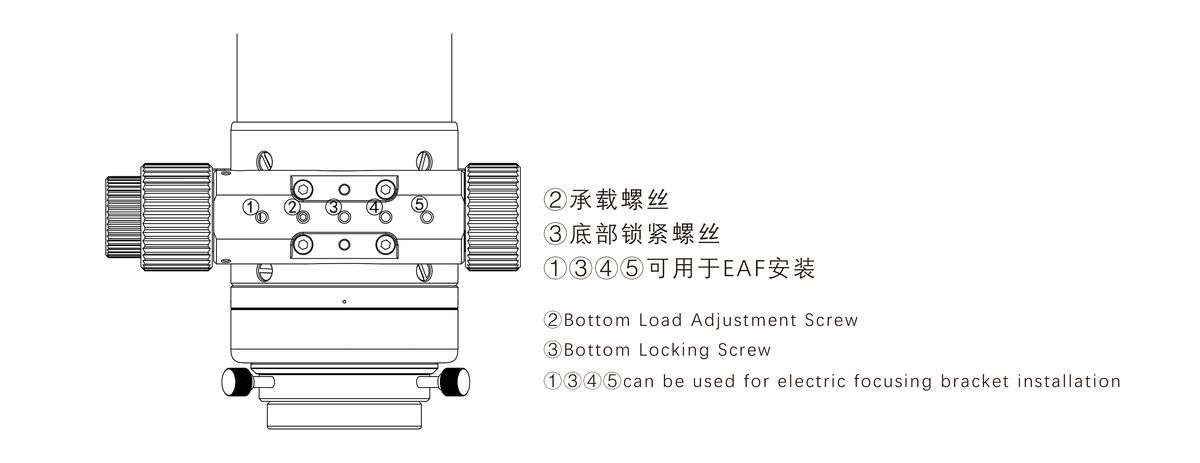 ①
②
③
④
⑤

②承载螺丝
③底部锁紧螺丝
①③④⑤可用于EAF安装

②Bottom Load Adjustment Screw
③Bottom Locking Screw
①③④⑤can be used for electric focusing bracket installation